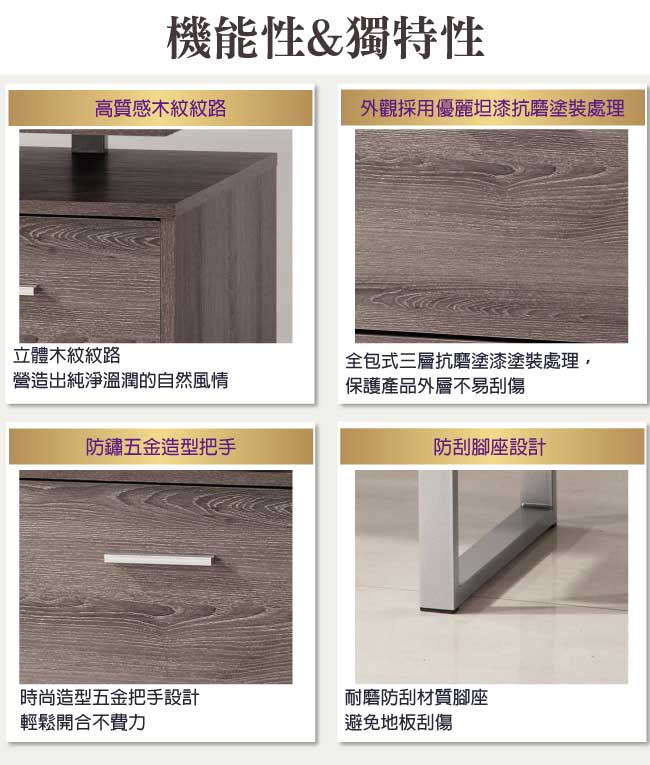 機能性&獨特性

高質感木紋紋路

立體木紋紋路
營造出純淨溫潤的自然風情

外觀採用優麗坦漆抗磨塗裝處理

全包式三層抗磨塗漆塗裝處理，
保護產品外層不易刮傷

防鏽五金造型把手

時尚造型五金把手設計
輕鬆開合不費力

防刮腳座設計

耐磨防刮材質腳座
避免地板刮傷