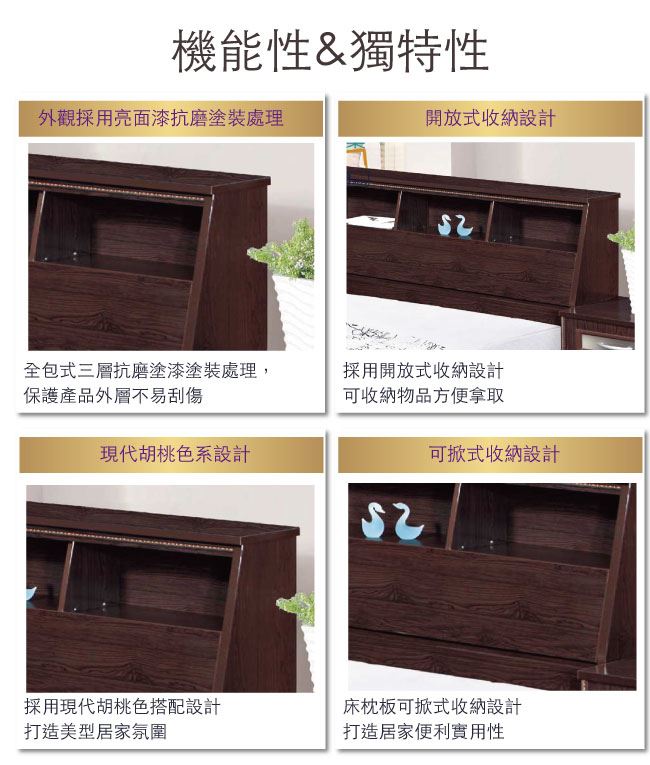 機能性&獨特性

外觀採用亮面漆抗磨塗裝處理

全包式三層抗磨塗漆塗裝處理，
保護產品外層不易刮傷

開放式收納設計

採用開放式收納設計
可收納物品方便拿取

現代胡桃色系設計

採用現代胡桃色搭配設計
打造美型居家氛圍

可掀式收納設計

床枕板可掀式收納設計
打造居家便利實用性