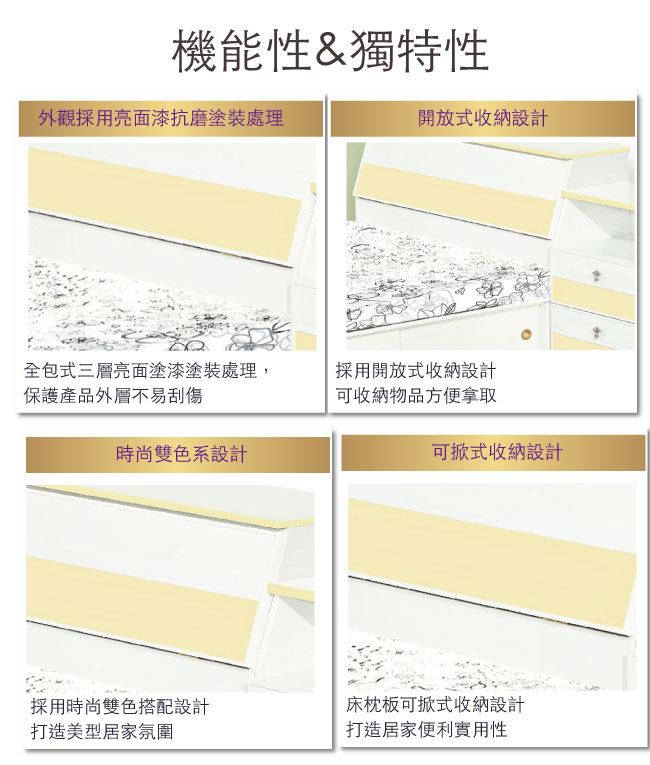 機能性&獨特性

外觀採用亮面漆抗磨塗裝處理

全包式三層亮面塗漆塗裝處理，
保護產品外層不易刮傷

開放式收納設計

採用開放式收納設計
可收納物品方便拿取

時尚雙色系設計

採用時尚雙色搭配設計
打造美型居家氛圍

可掀式收納設計

床枕板可掀式收納設計
打造居家便利實用性