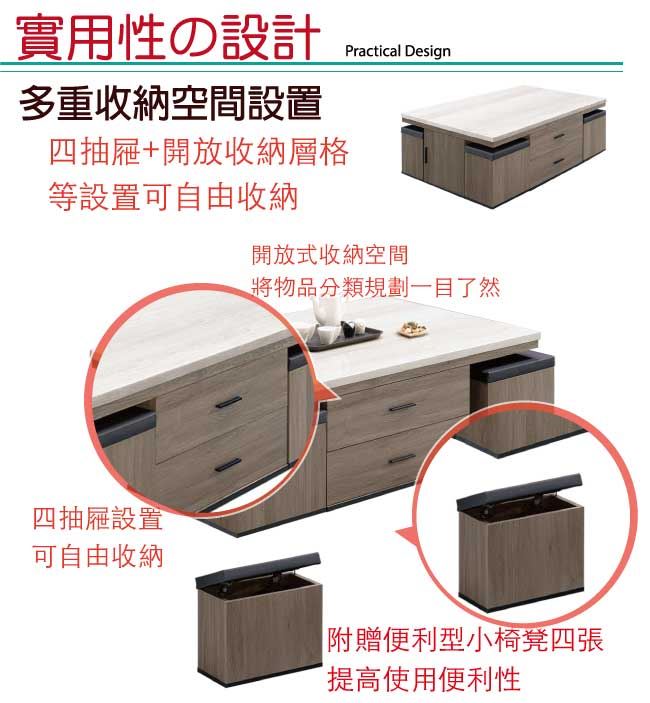 實用性の設計 Practical Design

多重收納空間設置

四抽屜+開放收納層格
等設置可自由收納

開放式收納空間
將物品分類規劃一目了然

四抽屜設置
可自由收納

附贈便利型小椅凳四張
提高使用便利性