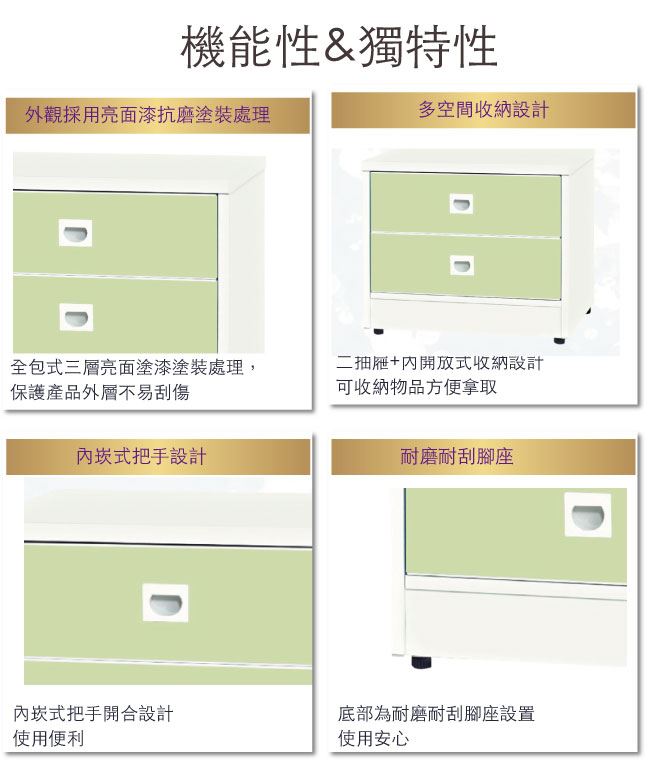 機能性&獨特性

外觀採用亮面漆抗磨塗裝處理

全包式三層亮面塗漆塗裝處理，
保護產品外層不易刮傷

多空間收納設計

二抽屜+內開放式收納設計
可收納物品方便拿取

內崁式把手設計

內崁式把手開合設計
使用便利

耐磨耐刮腳座

底部為耐磨耐刮腳座設置
使用安心