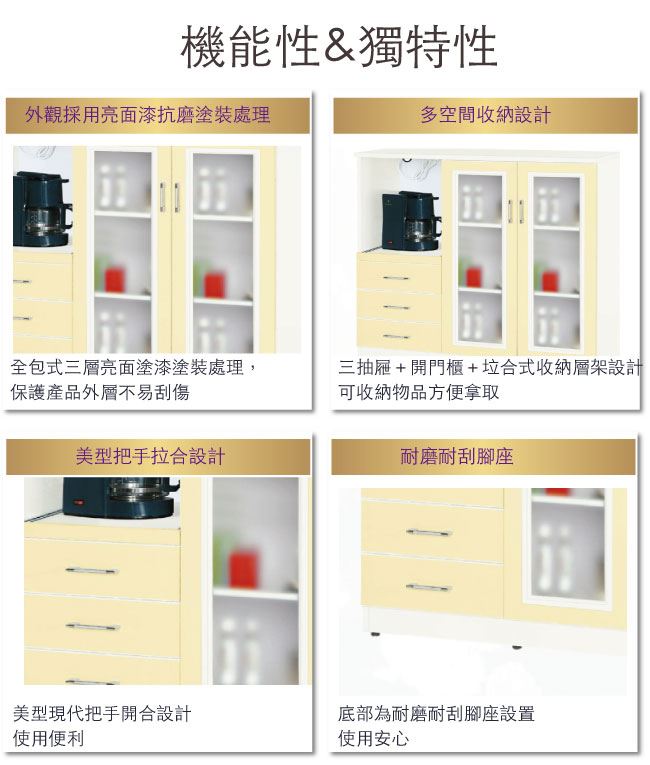 機能性&獨特性

外觀採用亮面漆抗磨塗裝處理

全包式三層亮面塗漆塗裝處理，
保護產品外層不易刮傷

多空間收納設計

三抽屜 + 開門櫃 + 垃合式收納層架設計
可收納物品方便拿取

美型把手拉合設計

美型現代把手開合設計
使用便利

耐磨耐刮腳座

底部為耐磨耐刮腳座設置
使用安心