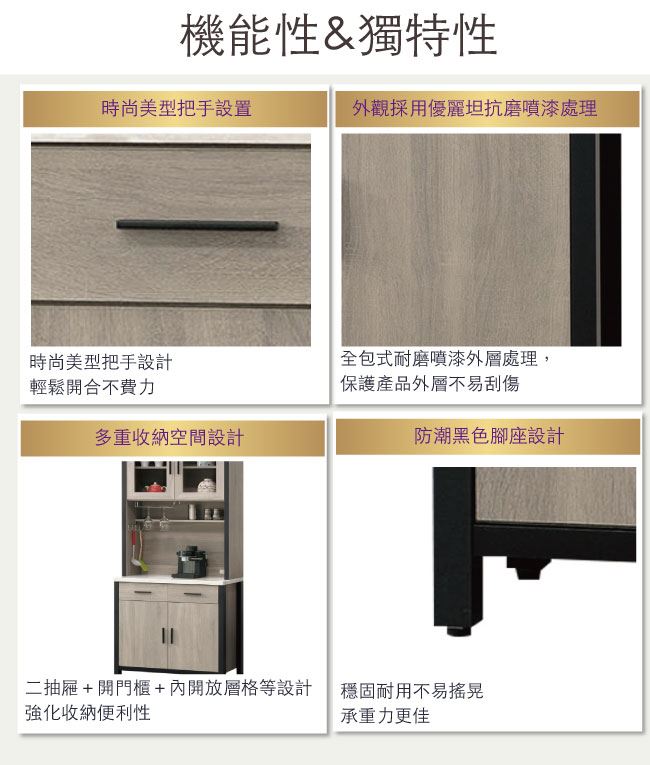 機能性&獨特性

時尚美型把手設置

時尚美型把手設計
輕鬆開合不費力

外觀採用優麗坦抗磨噴漆處理

全包式耐磨噴漆外層處理，
保護產品外層不易刮傷

多重收納空間設計

二抽屜＋開門櫃＋內開放層格等設計
強化收納便利性

防潮黑色腳座設計

穩固耐用不易搖晃
承重力更佳