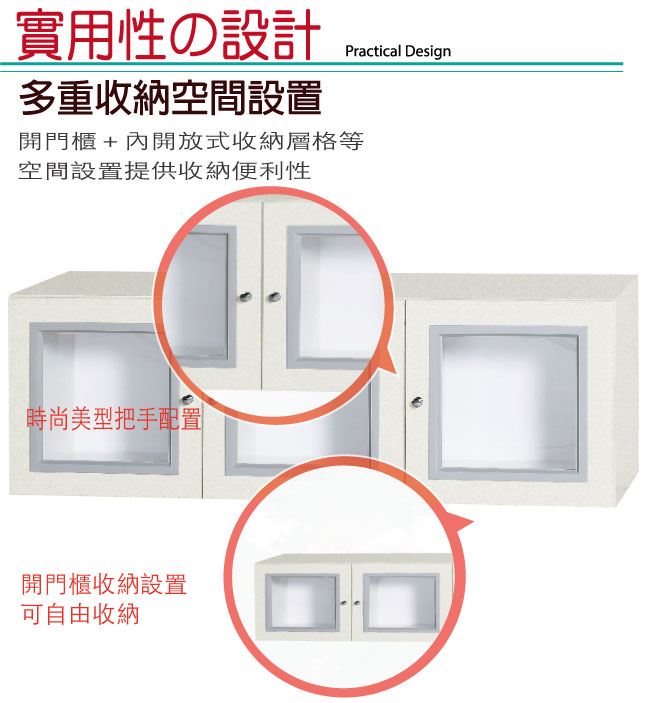 實用性の設計 Practical Design

多重收納空間設置

開門櫃 + 內開放式收納層格等
空間設置提供收納便利性

時尚美型把手配置

開門櫃收納設置
可自由收納