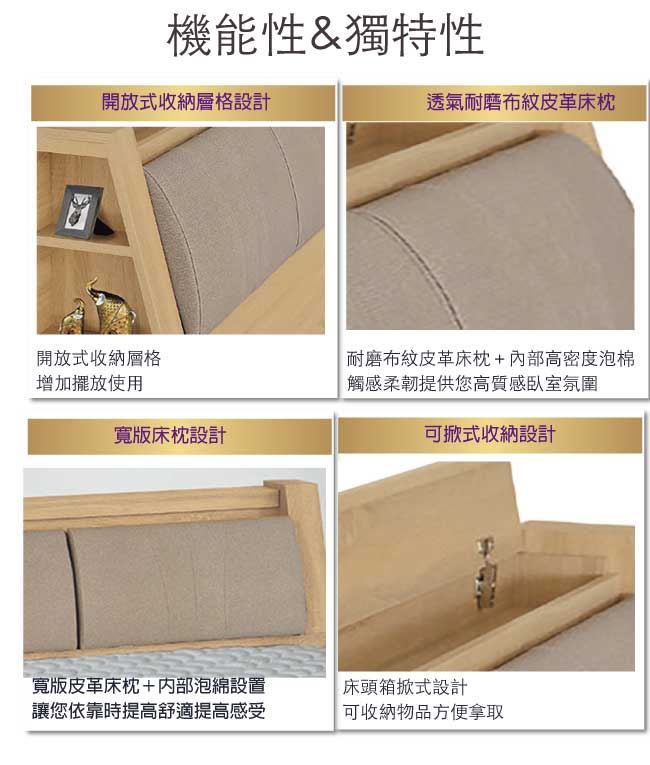 機能性&獨特性

開放式收納層格設計

開放式收納層格
增加擺放使用

透氣耐磨布紋皮革床枕

耐磨布紋皮革床枕＋內部高密度泡棉
觸感柔韌提供您高質感臥室氛圍

寬版床枕設計

寬版皮革床枕＋內部泡綿設置
讓您依靠時提高舒適提高感受

可掀式收納設計

床頭箱掀式設計
可收納物品方便拿取