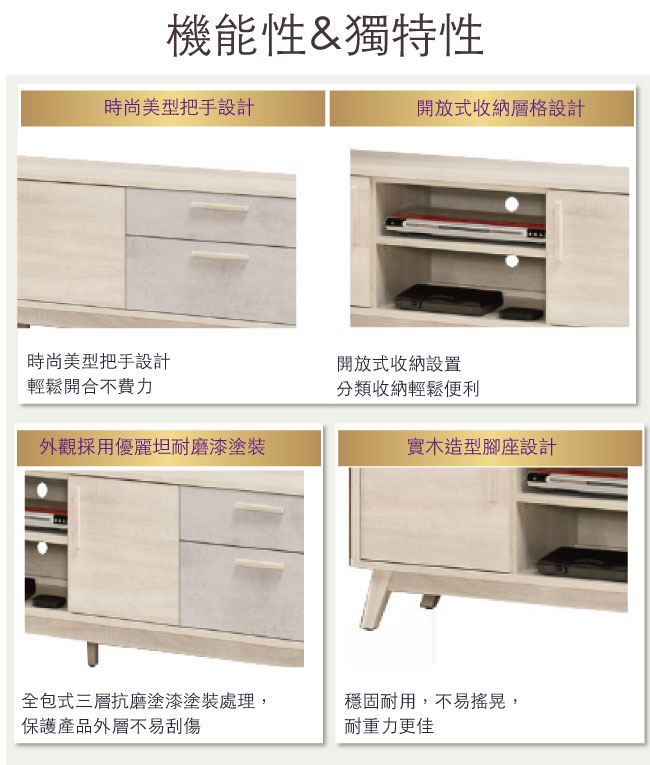 機能性&獨特性

時尚美型把手設計

時尚美型把手設計
輕鬆開合不費力

開放式收納層格設計

開放式收納設置
分類收納輕鬆便利

外觀採用優麗坦耐磨漆塗裝

全包式三層抗磨塗漆塗裝處理，
保護產品外層不易刮傷

實木造型腳座設計

穩固耐用，不易搖晃，
耐重力更佳