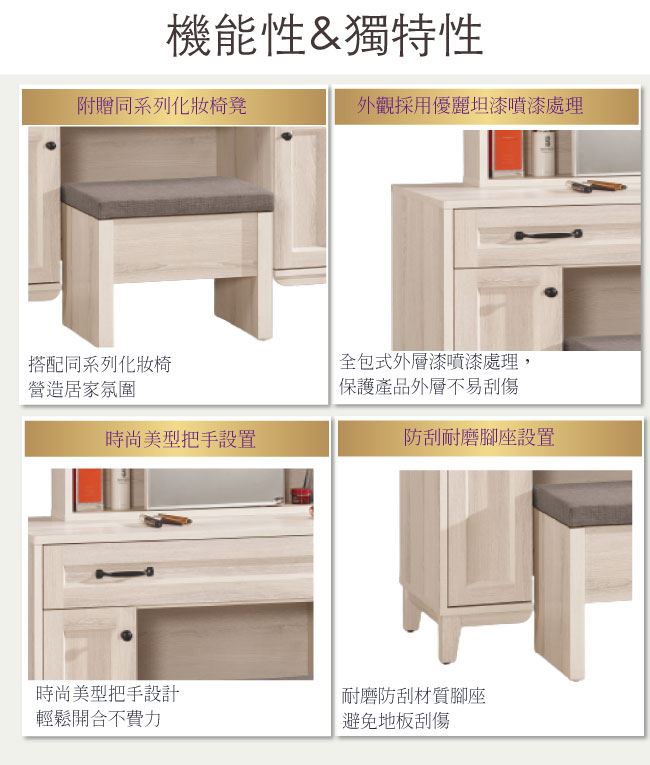 機能性&獨特性

附贈同系列化妝椅凳

搭配同系列化妝椅
營造居家氛圍

外觀採用優麗坦漆噴漆處理

全包式外層漆噴漆處理，
保護產品外層不易刮傷

時尚美型把手設置

時尚美型把手設計
輕鬆開合不費力

防刮耐磨腳座設置

耐磨防刮材質腳座
避免地板刮傷