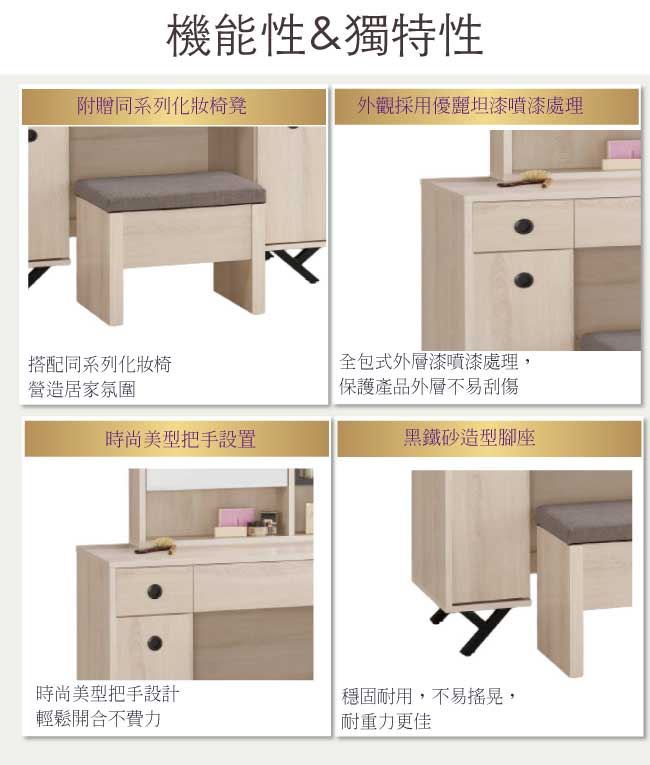 機能性&獨特性

附贈同系列化妝椅凳

搭配同系列化妝椅
營造居家氛圍

外觀採用優麗坦漆噴漆處理

全包式外層漆噴漆處理，
保護產品外層不易刮傷

時尚美型把手設置

時尚美型把手設計
輕鬆開合不費力

黑鐵砂造型腳座

穩固耐用，不易搖晃，
耐重力更佳