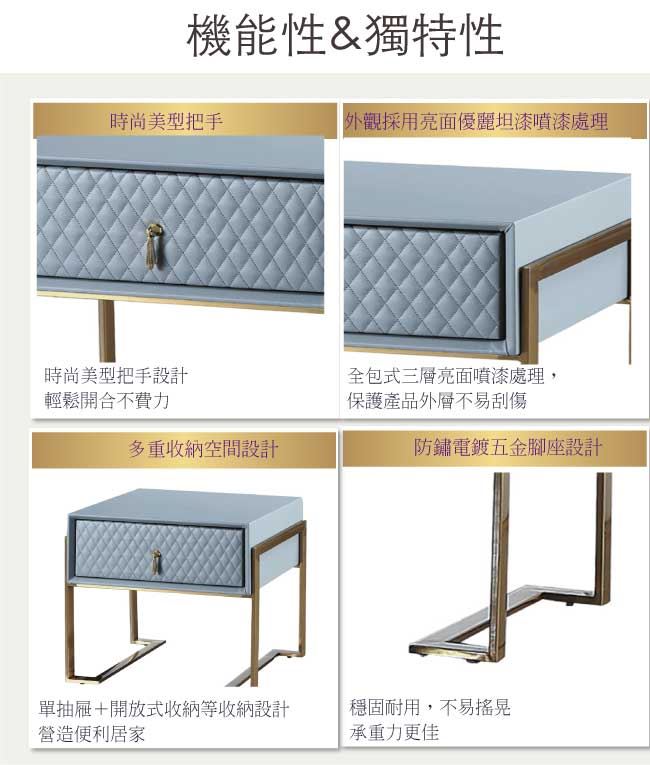 機能性&獨特性

時尚美型把手

時尚美型把手設計
輕鬆開合不費力

外觀採用亮面優麗坦漆噴漆處理

全包式三層亮面噴漆處理，
保護產品外層不易刮傷

多重收納空間設計

單抽屜+開放式收納等收納設計
營造便利居家

防鏽電鍍五金腳座設計

穩固耐用，不易搖晃
承重力更佳