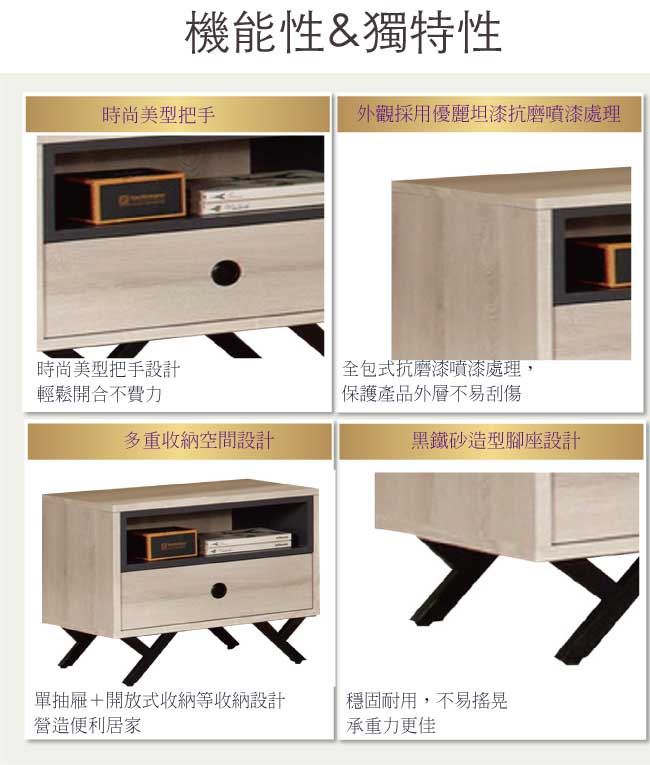 機能性&獨特性

時尚美型把手

時尚美型把手設計
輕鬆開合不費力

外觀採用優麗坦漆抗磨噴漆處理

全包式抗磨漆噴漆處理，
保護產品外層不易刮傷

多重收納空間設計

單抽屜+開放式收納等收納設計
營造便利居家

黑鐵砂造型腳座設計

穩固耐用，不易搖晃
承重力更佳