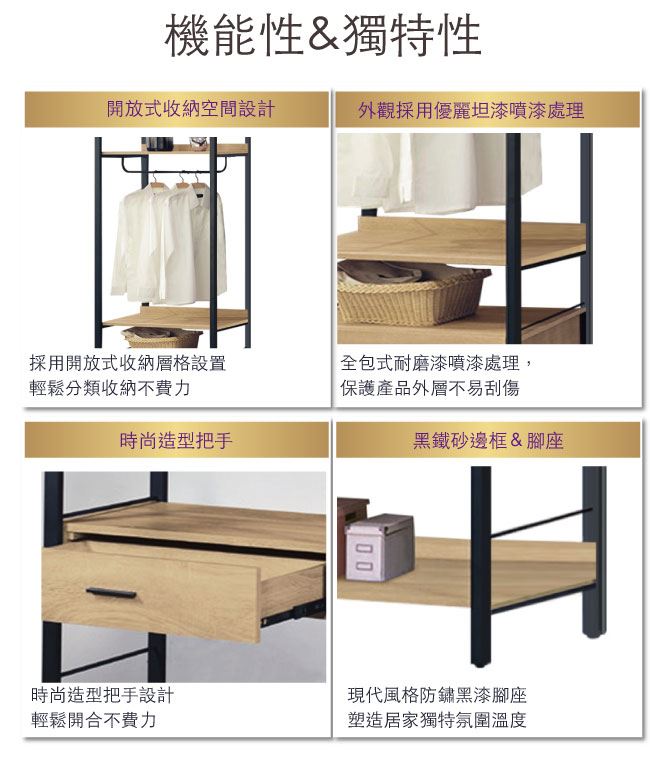 機能性&獨特性

開放式收納空間設計

採用開放式收納層格設置
輕鬆分類收納不費力

外觀採用優麗坦漆噴漆處理

全包式耐磨漆噴漆處理，
保護產品外層不易刮傷

時尚造型把手

時尚造型把手設計
輕鬆開合不費力

黑鐵砂邊框 & 腳座

現代風格防鏽黑漆腳座
塑造居家獨特氛圍溫度