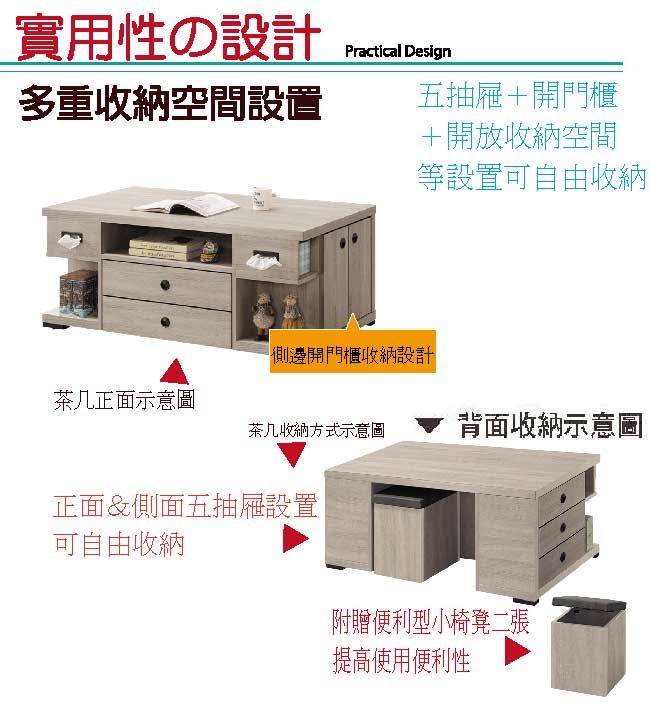 實用性の設計 Practical Design

多重收納空間設置

五抽屜＋開門櫃
＋開放收納空間
等設置可自由收納

側邊開門櫃收納設計

茶几正面示意圖

茶几收納方式示意圖

背面收納示意圖

正面&側面五抽屜設置
可自由收納

附贈便利型小椅凳二張
提高使用便利性