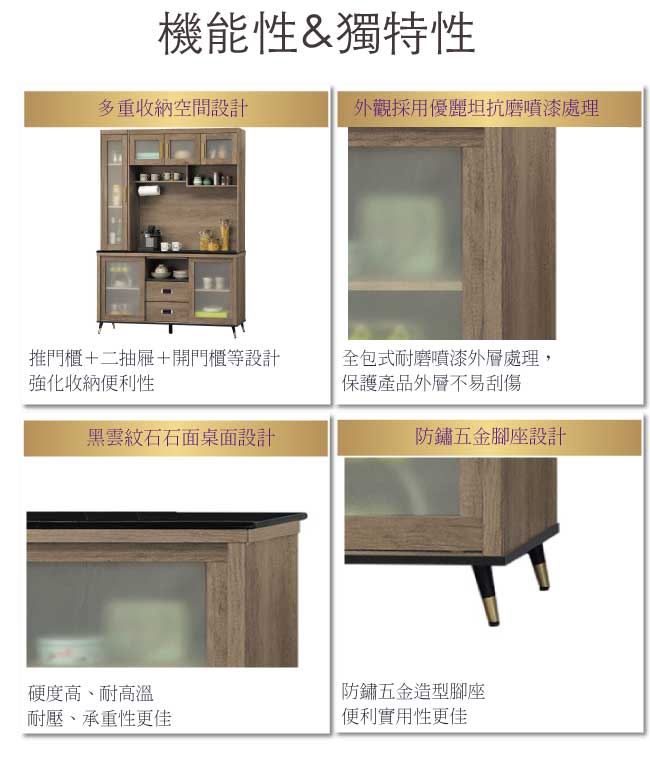 機能性&獨特性

多重收納空間設計

推門櫃+二抽屜+開門櫃等設計
強化收納便利性

外觀採用優麗坦抗磨噴漆處理

全包式耐磨噴漆外層處理，
保護產品外層不易刮傷

黑雲紋石石面桌面設計

硬度高、耐高溫
耐壓、承重性更佳

防鏽五金腳座設計

防鏽五金造型腳座
便利實用性更佳