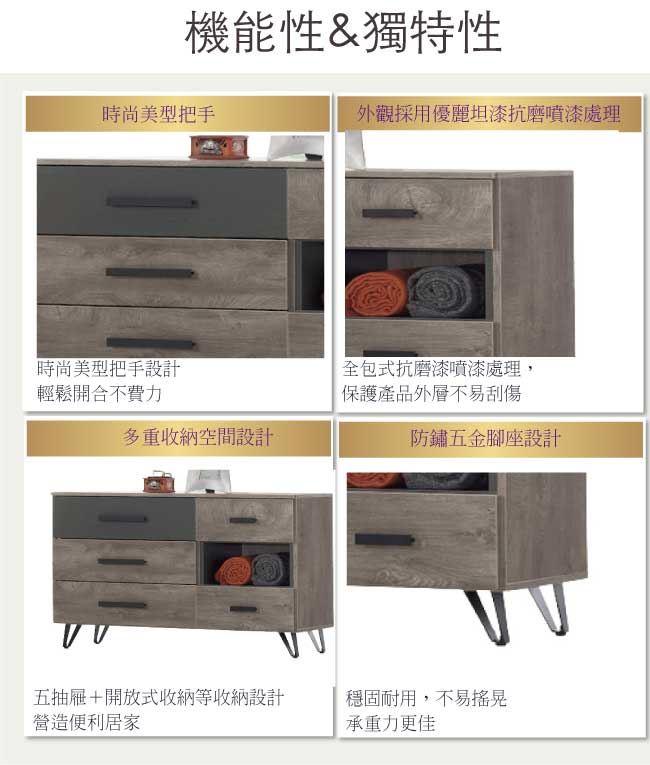 機能性&獨特性

時尚美型把手

時尚美型把手設計
輕鬆開合不費力

外觀採用優麗坦漆抗磨噴漆處理

全包式抗磨漆噴漆處理，
保護產品外層不易刮傷

多重收納空間設計

五抽屜+開放式收納等收納設計
營造便利居家

防鏽五金腳座設計

穩固耐用，不易搖晃
承重力更佳