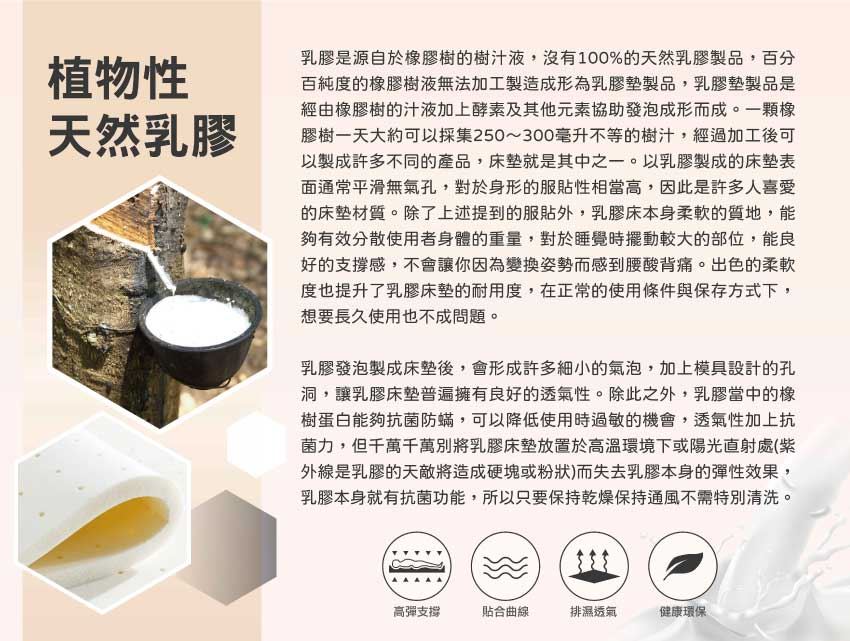 植物性
天然乳膠

乳膠是源自於橡膠樹的樹汁液，沒有100%的天然乳膠製品，百分百純度的橡膠樹液無法加工製造成形為乳膠墊製品，乳膠墊製品是經由橡膠樹的汁液加上酵素及其他元素協助發泡成形而成。一顆橡膠樹一天大約可以採集250～300毫升不等的樹汁，經過加工後可以製成許多不同的產品，床墊就是其中之一。以乳膠製成的床墊表面通常平滑無氣孔，對於身形的服貼性相當高，因此是許多人喜愛的床墊材質。除了上述提到的服貼外，乳膠床本身柔軟的質地，能夠有效分散使用者身體的重量，對於睡覺時擺動較大的部位，能良好的支撐感，不會讓你因為變換姿勢而感到腰酸背痛。出色的柔軟度也提升了乳膠床墊的耐用度，在正常的使用條件與保存方式下，想要長久使用也不成問題。

乳膠發泡製成床墊後，會形成許多細小的氣泡，加上模具設計的孔洞，讓乳膠床墊普遍擁有良好的透氣性。除此之外，乳膠當中的橡樹蛋白能夠抗菌防蟎，可以降低使用時過敏的機會，透氣性加上抗菌力，但千萬千萬別將乳膠床墊放置於高溫環境下或陽光直射處(紫外線是乳膠的天敵將造成硬塊或粉狀)而失去乳膠本身的彈性效果，乳膠本身就有抗菌功能，所以只要保持乾燥保持通風不需特別清洗。

高彈支撐　貼合曲線　排濕透氣　健康環保