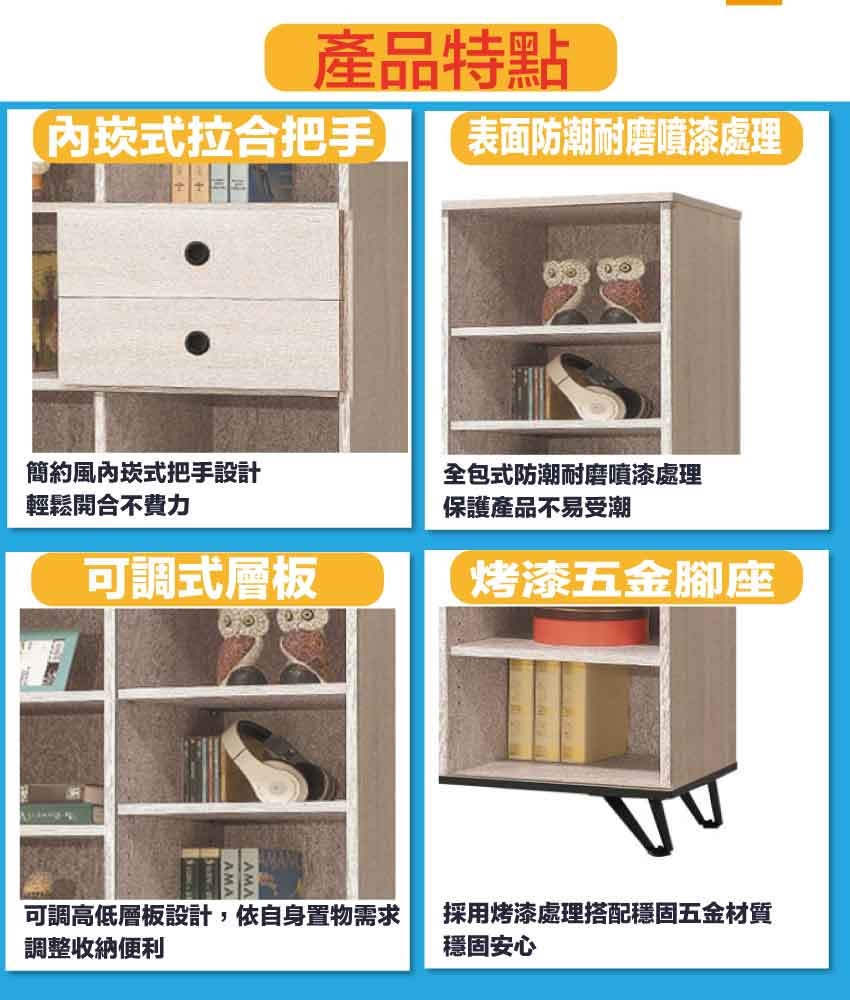 產品特點

內崁式拉合把手

簡約風內崁式把手設計
輕鬆開合不費力

表面防潮耐磨噴漆處理

全包式防潮耐磨噴漆處理
保護產品不易受潮

可調式層板

可調高低層板設計，依自身置物需求
調整收納便利

烤漆五金腳座

採用烤漆處理搭配穩固五金材質
穩固安心