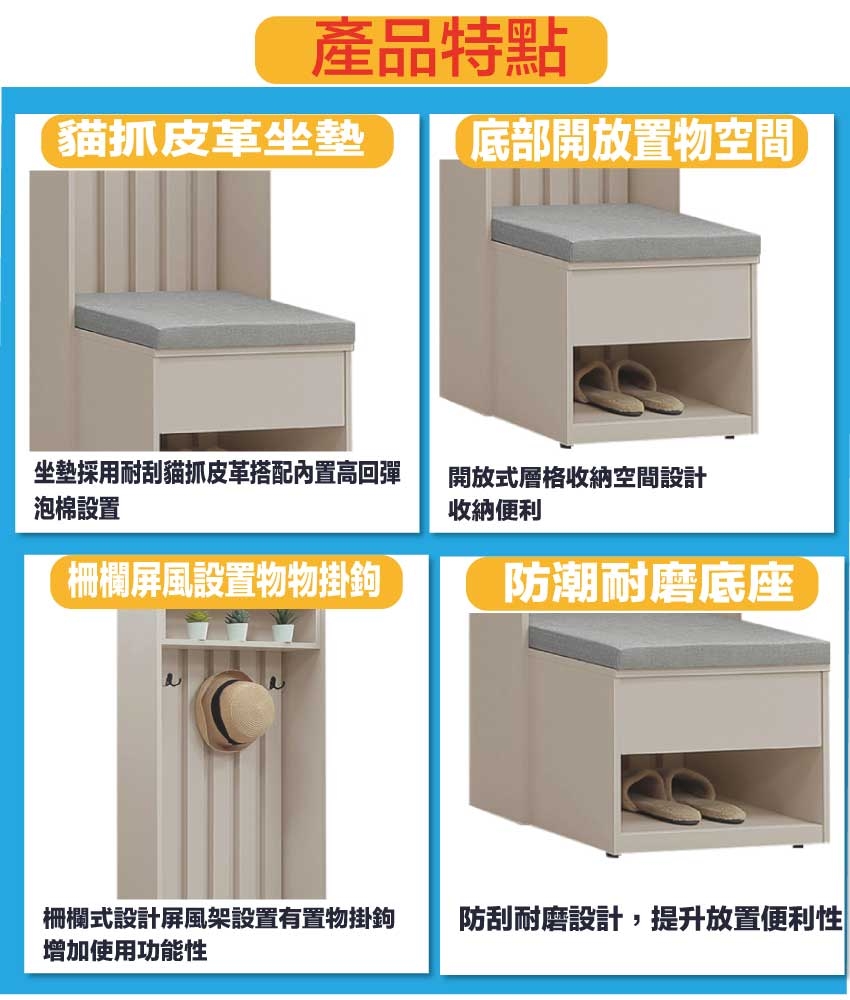 產品特點

貓抓皮革坐墊

坐墊採用耐刮貓抓皮革搭配內置高回彈泡棉設置

底部開放置物空間

開放式層格收納空間設計
收納便利

柵欄屏風設置物物掛鉤

柵欄式設計屏風架設置有置物掛鉤
增加使用功能性

防潮耐磨底座

防刮耐磨設計，提升放置便利性