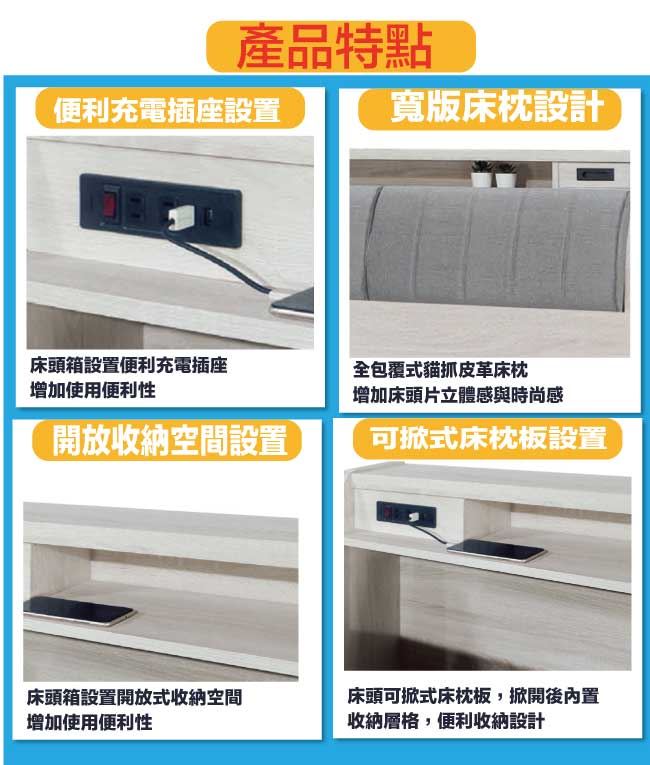 產品特點

便利充電插座設置

床頭箱設置便利充電插座
增加使用便利性

寬版床枕設計

全包覆式貓抓皮革床枕
增加床頭片立體感與時尚感

開放收納空間設置

床頭箱設置開放式收納空間
增加使用便利性

可掀式床枕板設置

床頭可掀式床枕板，掀開後內置
收納層格，便利收納設計