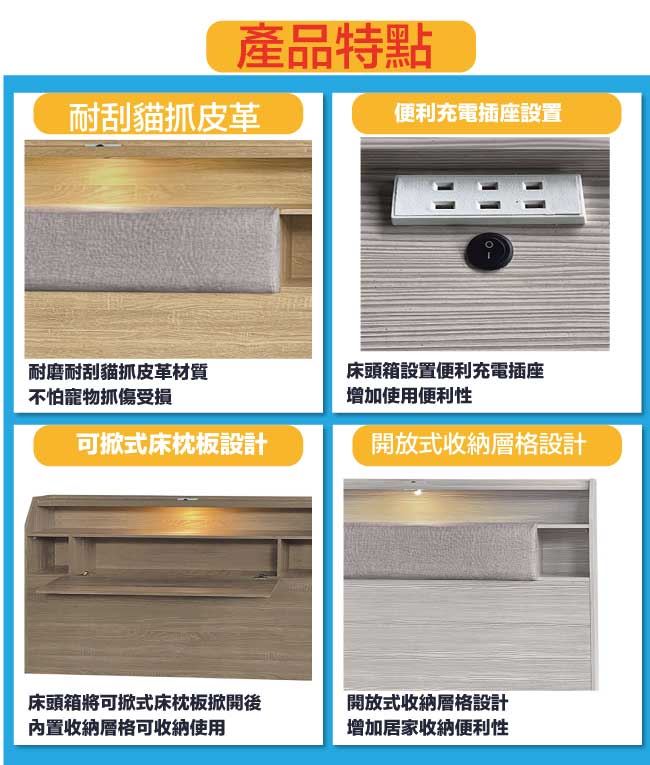 產品特點

耐刮貓抓皮革

耐磨耐刮貓抓皮革材質
不怕寵物抓傷受損

便利充電插座設置

床頭箱設置便利充電插座
增加使用便利性

可掀式床枕板設計

床頭箱將可掀式床枕板掀開後
內置收納層格可收納使用

開放式收納層格設計

開放式收納層格設計
增加居家收納便利性