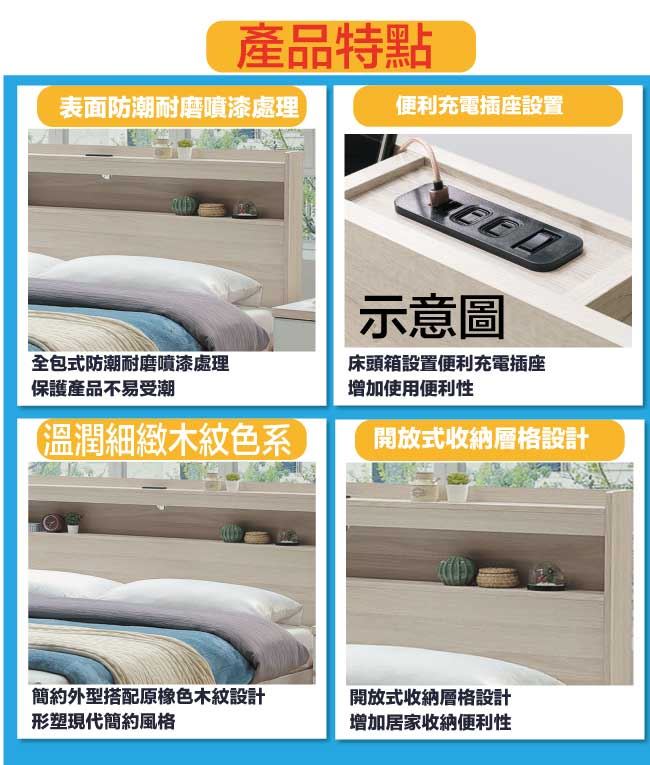 產品特點

表面防潮耐磨噴漆處理

全包式防潮耐磨噴漆處理
保護產品不易受潮

便利充電插座設置

示意圖

床頭箱設置便利充電插座
增加使用便利性

溫潤細緻木紋色系

簡約外型搭配原橡色木紋設計
形塑現代簡約風格

開放式收納層格設計

開放式收納層格設計
增加居家收納便利性