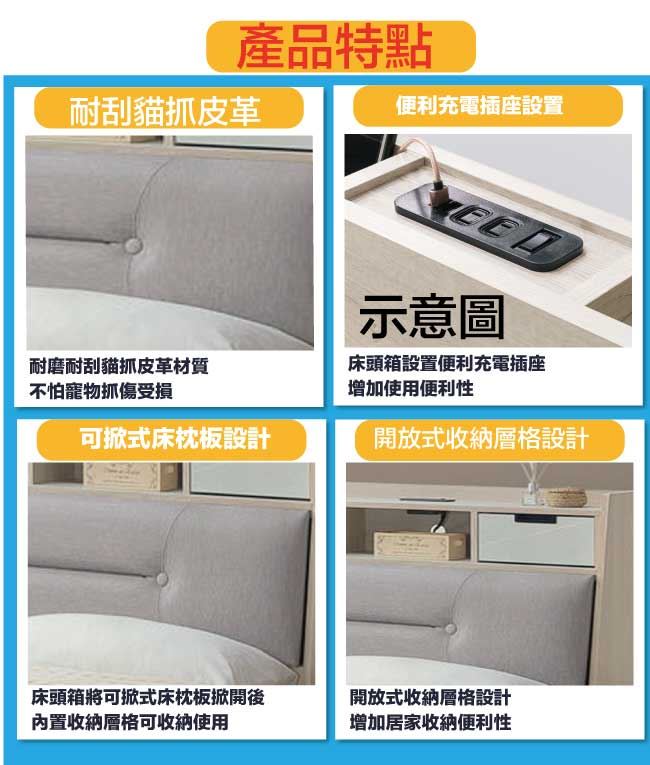 產品特點

耐刮貓抓皮革

耐磨耐刮貓抓皮革材質
不怕寵物抓傷受損

便利充電插座設置

示意圖

床頭箱設置便利充電插座
增加使用便利性

可掀式床枕板設計

床頭箱將可掀式床枕板掀開後
內置收納層格可收納使用

開放式收納層格設計

開放式收納層格設計
增加居家收納便利性