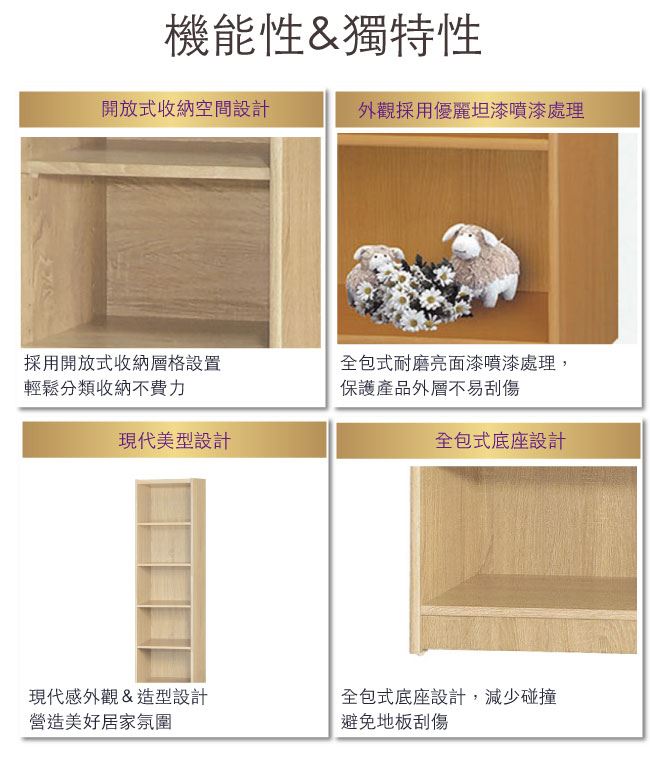 機能性&獨特性

開放式收納空間設計

採用開放式收納層格設置
輕鬆分類收納不費力

外觀採用優麗坦漆噴漆處理

全包式耐磨亮面漆噴漆處理，
保護產品外層不易刮傷

現代美型設計

現代感外觀 & 造型設計
營造美好居家氛圍

全包式底座設計

全包式底座設計，減少碰撞
避免地板刮傷