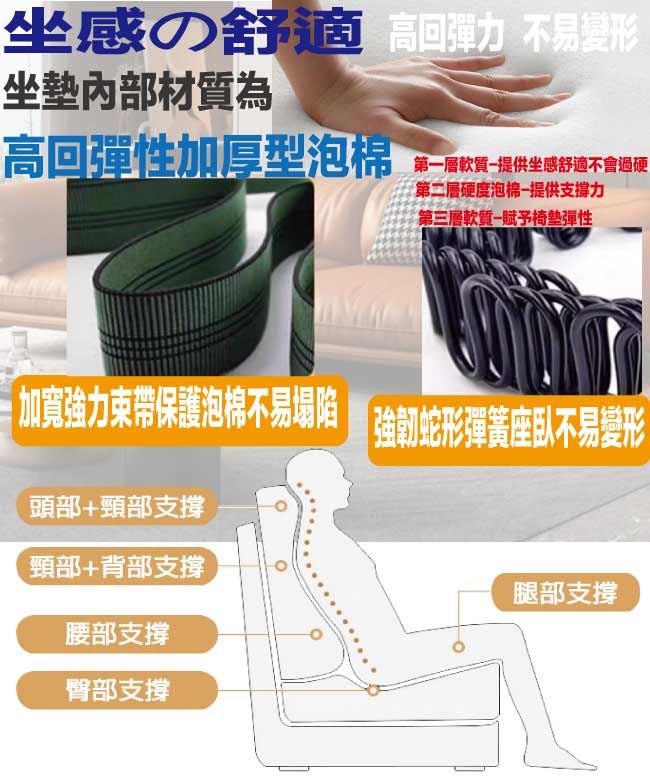 坐感の舒適 高回彈力 不易變形

坐墊內部材質為

高回彈性加厚型泡棉

第一層軟質-提供坐感舒適不會過硬
第二層硬度泡棉-提供支撐力
第三層軟質-賦予椅墊彈性

加寬強力束帶保護泡棉不易塌陷

強韌蛇形彈簧座臥不易變形

頭部+頸部支撐

頸部+背部支撐

腰部支撐

臀部支撐

腿部支撐