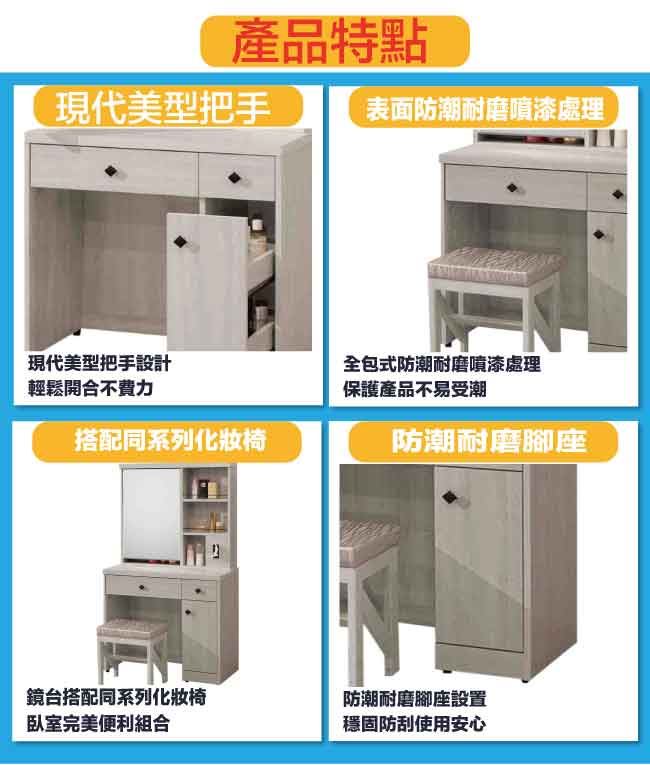 產品特點

現代美型把手

現代美型把手設計
輕鬆開合不費力

表面防潮耐磨噴漆處理

全包式防潮耐磨噴漆處理
保護產品不易受潮

搭配同系列化妝椅

鏡台搭配同系列化妝椅
臥室完美便利組合

防潮耐磨腳座

防潮耐磨腳座設置
穩固防刮使用安心