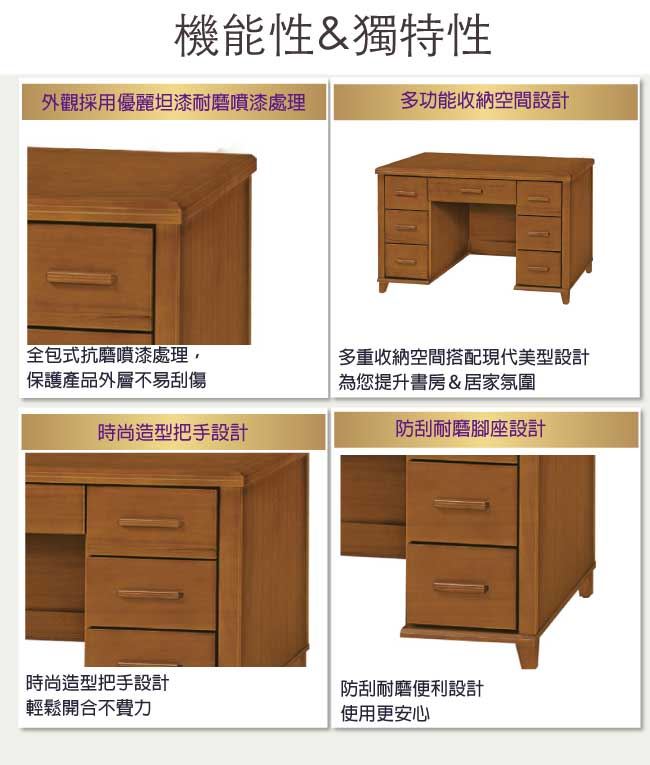 機能性&獨特性

外觀採用優麗坦漆耐磨噴漆處理

全包式抗磨噴漆處理，
保護產品外層不易刮傷

多功能收納空間設計

多重收納空間搭配現代美型設計
為您提升書房&居家氛圍

時尚造型把手設計

時尚造型把手設計
輕鬆開合不費力

防刮耐磨腳座設計

防刮耐磨便利設計
使用更安心