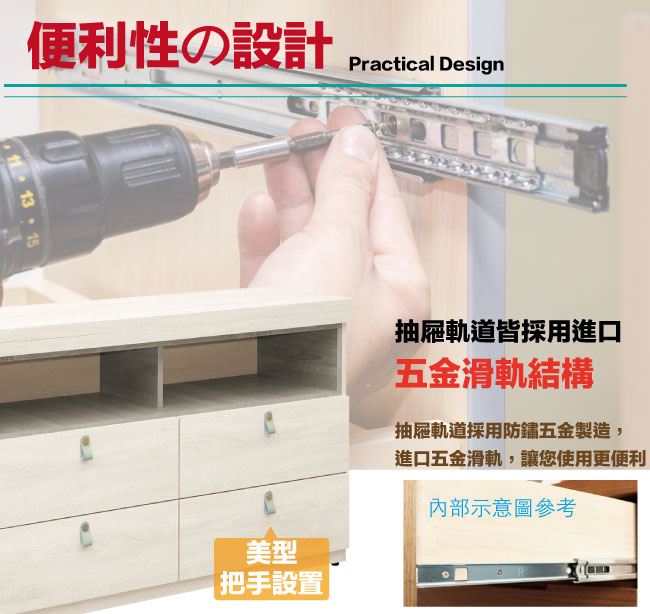 便利性の設計 Practical Design

11 · 13 · 15

抽屜軌道皆採用進口
五金滑軌結構

抽屜軌道採用防鏽五金製造，
進口五金滑軌，讓您使用更便利

內部示意圖參考

美型
把手設置