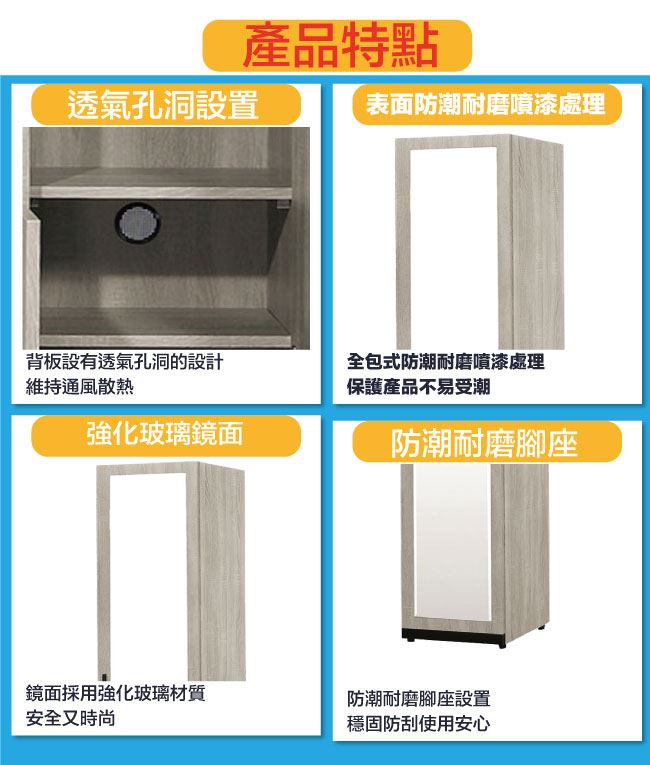 產品特點

透氣孔洞設置

背板設有透氣孔洞的設計
維持通風散熱

表面防潮耐磨噴漆處理

全包式防潮耐磨噴漆處理
保護產品不易受潮

強化玻璃鏡面

鏡面採用強化玻璃材質
安全又時尚

防潮耐磨腳座

防潮耐磨腳座設置
穩固防刮使用安心