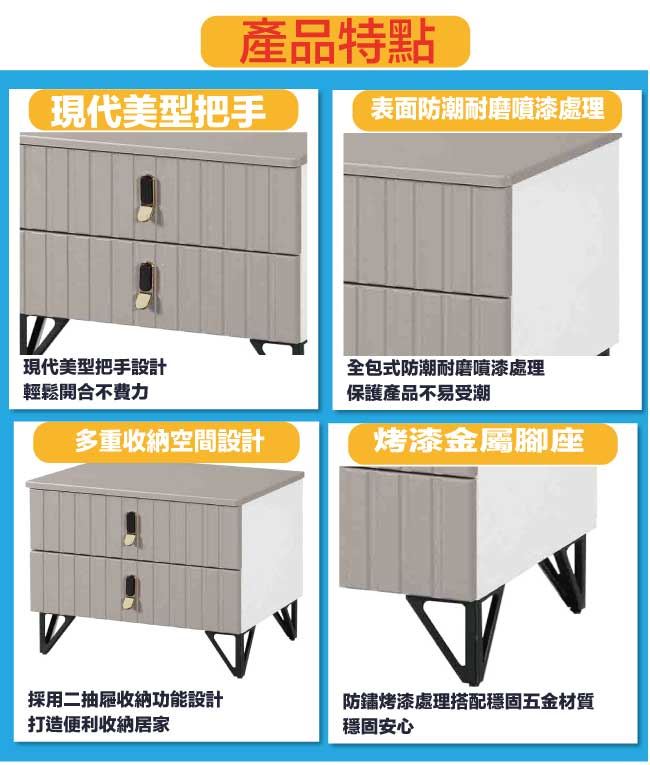 產品特點

現代美型把手

現代美型把手設計
輕鬆開合不費力

表面防潮耐磨噴漆處理

全包式防潮耐磨噴漆處理
保護產品不易受潮

多重收納空間設計

採用二抽屜收納功能設計
打造便利收納居家

烤漆金屬腳座

防鏽烤漆處理搭配穩固五金材質
穩固安心