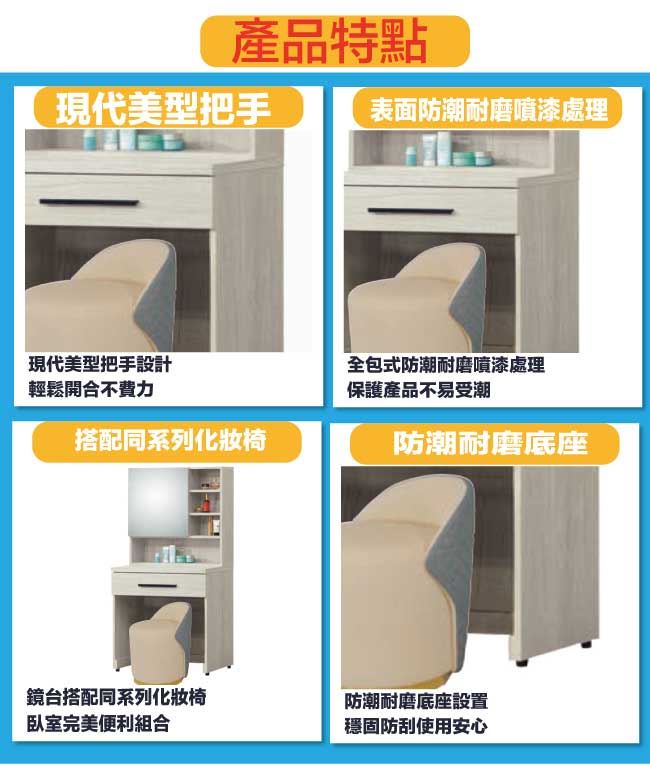 產品特點

現代美型把手

現代美型把手設計
輕鬆開合不費力

表面防潮耐磨噴漆處理

全包式防潮耐磨噴漆處理
保護產品不易受潮

搭配同系列化妝椅

鏡台搭配同系列化妝椅
臥室完美便利組合

防潮耐磨底座

防潮耐磨底座設置
穩固防刮使用安心