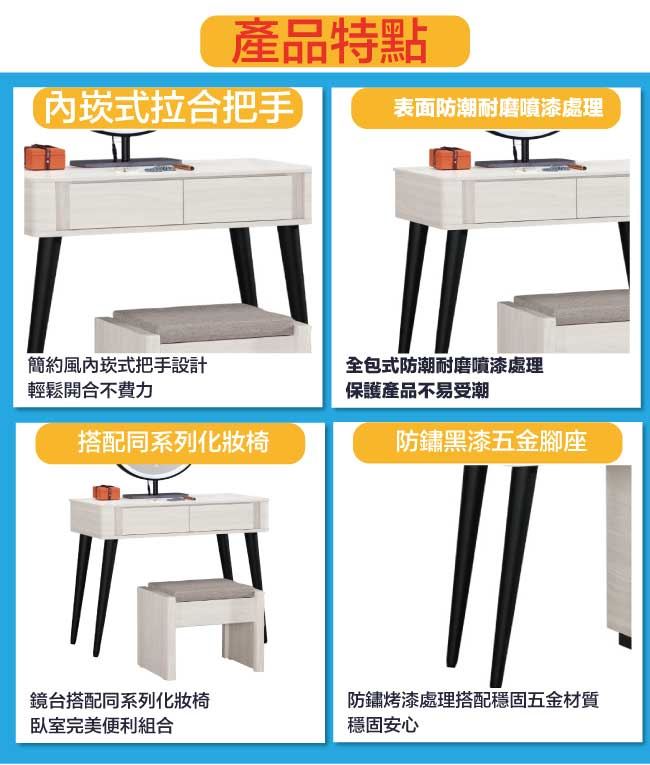 產品特點

內崁式拉合把手

簡約風內崁式把手設計
輕鬆開合不費力

表面防潮耐磨噴漆處理

全包式防潮耐磨噴漆處理
保護產品不易受潮

搭配同系列化妝椅

鏡台搭配同系列化妝椅
臥室完美便利組合

防鏽黑漆五金腳座

防鏽烤漆處理搭配穩固五金材質
穩固安心