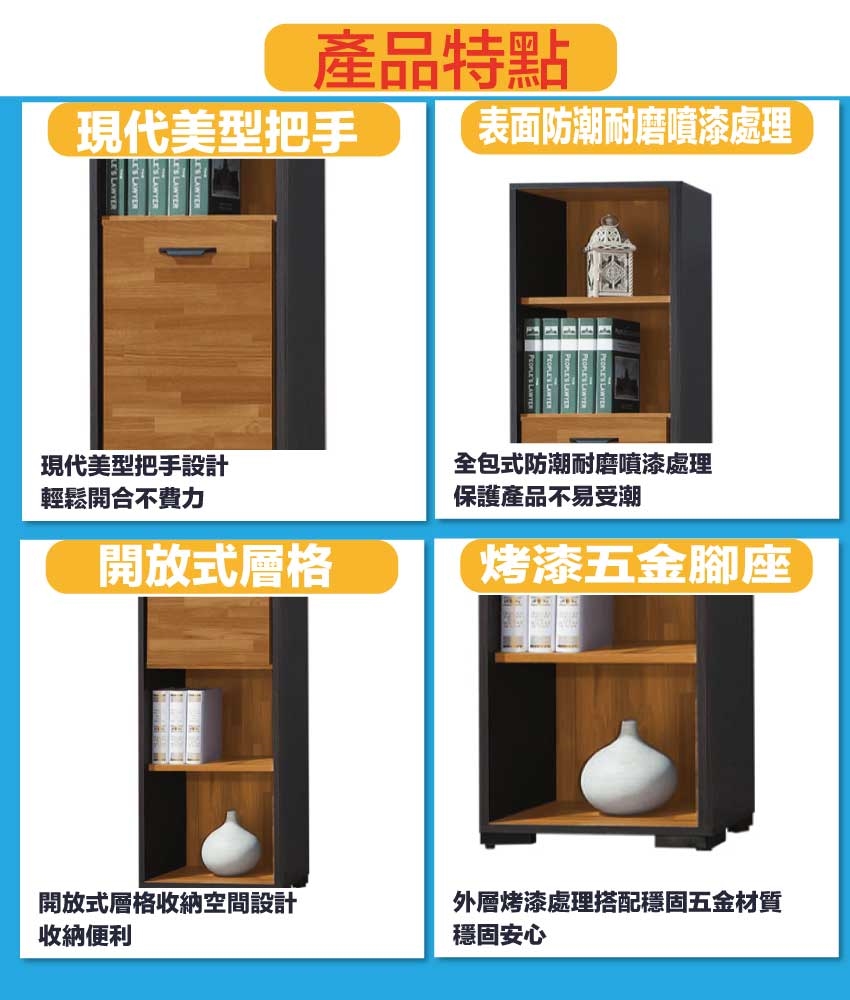 產品特點

現代美型把手

現代美型把手設計
輕鬆開合不費力

表面防潮耐磨噴漆處理

全包式防潮耐磨噴漆處理
保護產品不易受潮

開放式層格

開放式層格收納空間設計
收納便利

烤漆五金腳座

外層烤漆處理搭配穩固五金材質
穩固安心