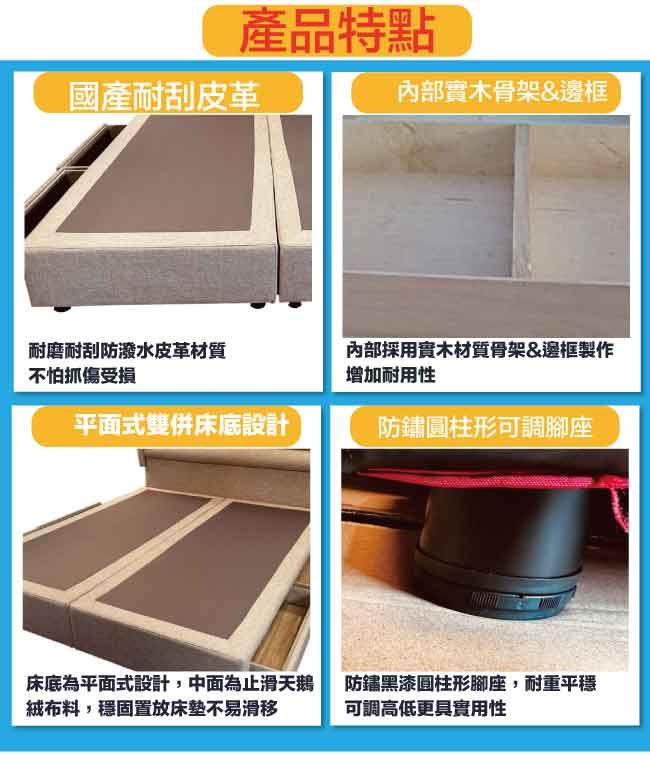 產品特點

國產耐刮皮革

耐磨耐刮防潑水皮革材質
不怕抓傷受損

內部實木骨架&邊框

內部採用實木材質骨架&邊框製作
增加耐用性

平面式雙併床底設計

床底為平面式設計，中面為止滑天鵝絨布料，穩固置放床墊不易滑移

防鏽圓柱形可調腳座

防鏽黑漆圓柱形腳座，耐重平穩
可調高低更具實用性