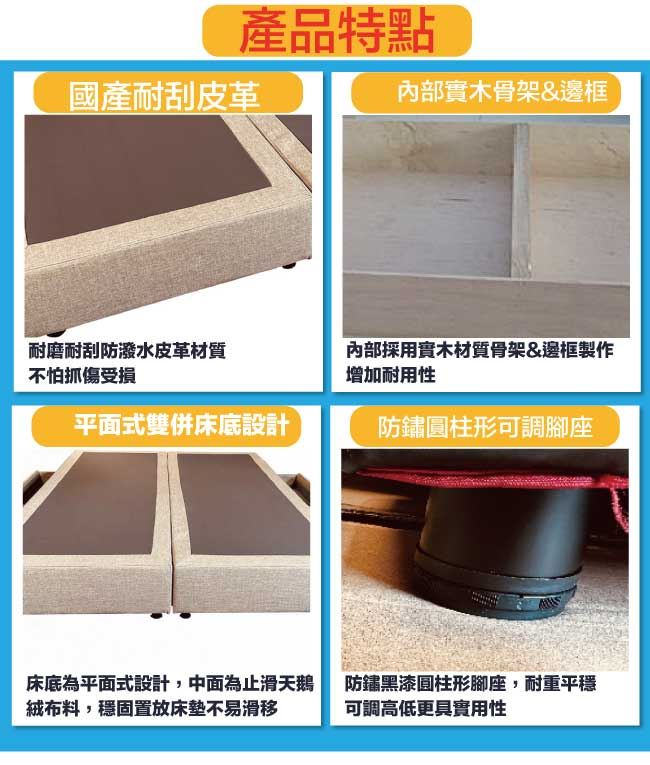 產品特點

國產耐刮皮革

耐磨耐刮防潑水皮革材質
不怕抓傷受損

內部實木骨架&邊框

內部採用實木材質骨架&邊框製作
增加耐用性

平面式雙併床底設計

床底為平面式設計，中面為止滑天鵝絨布料，穩固置放床墊不易滑移

防鏽圓柱形可調腳座

防鏽黑漆圓柱形腳座，耐重平穩
可調高低更具實用性