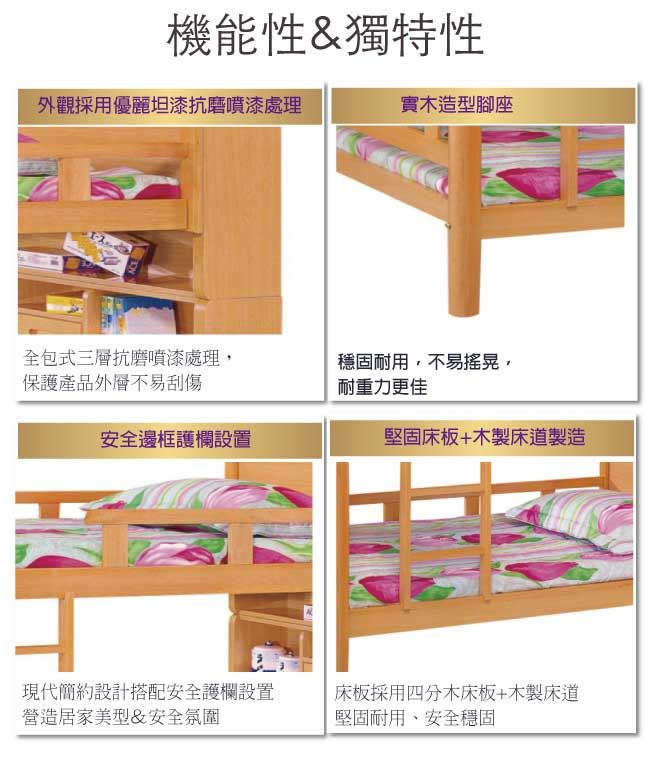 機能性&獨特性

外觀採用優麗坦漆抗磨噴漆處理

全包式三層抗磨噴漆處理，
保護產品外層不易刮傷

實木造型腳座

穩固耐用，不易搖晃，
耐重力更佳

安全邊框護欄設置

現代簡約設計搭配安全護欄設置
營造居家美型&安全氛圍

堅固床板+木製床道製造

床板採用四分木床板+木製床道
堅固耐用、安全穩固