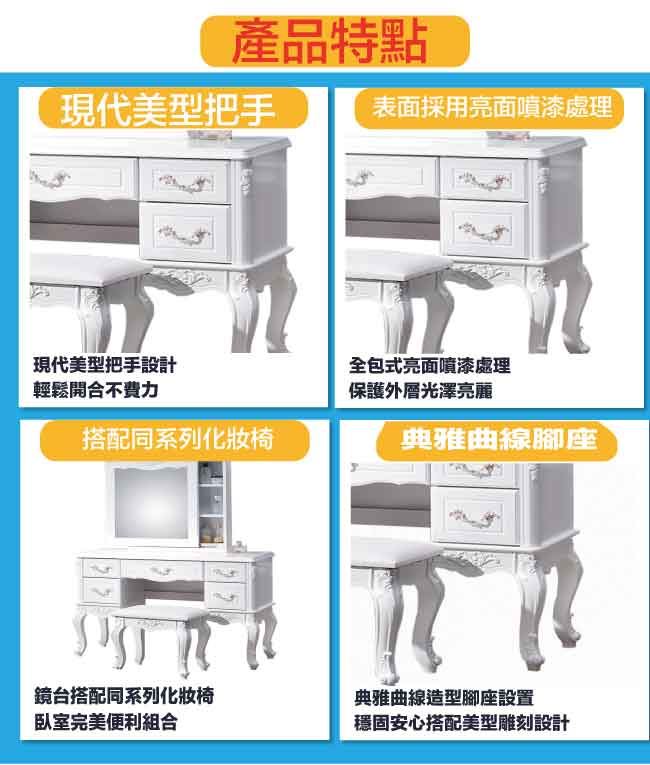 產品特點

現代美型把手

現代美型把手設計
輕鬆開合不費力

表面採用亮面噴漆處理

全包式亮面噴漆處理
保護外層光澤亮麗

搭配同系列化妝椅

鏡台搭配同系列化妝椅
臥室完美便利組合

典雅曲線腳座

典雅曲線造型腳座設置
穩固安心搭配美型雕刻設計