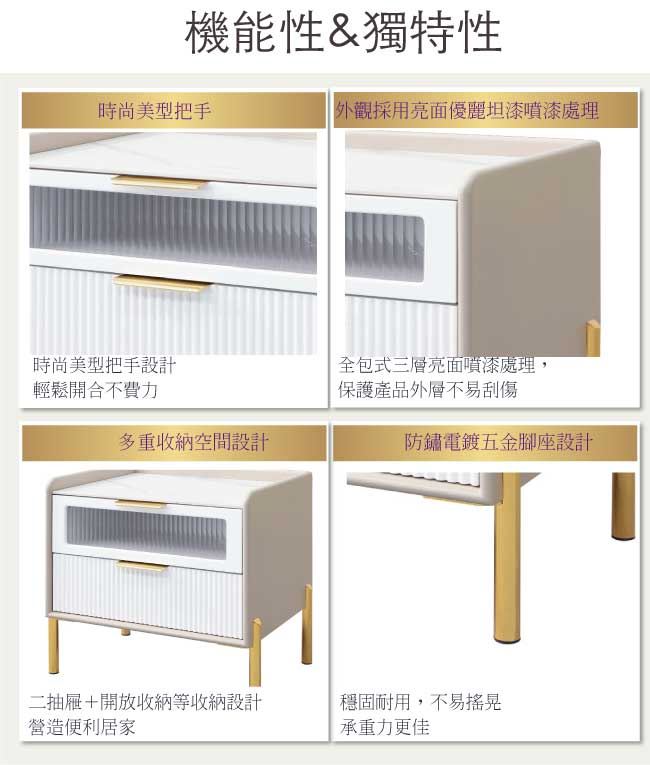 機能性&獨特性

時尚美型把手

時尚美型把手設計
輕鬆開合不費力

外觀採用亮面優麗坦漆噴漆處理

全包式三層亮面噴漆處理，
保護產品外層不易刮傷

多重收納空間設計

二抽屜＋開放收納等收納設計
營造便利居家

防鏽電鍍五金腳座設計

穩固耐用，不易搖晃
承重力更佳