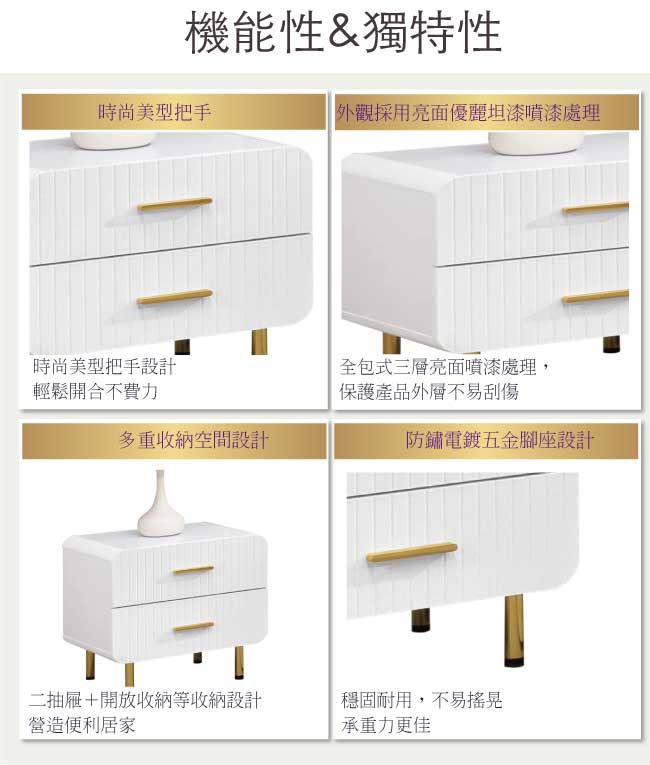 機能性&獨特性

時尚美型把手

時尚美型把手設計
輕鬆開合不費力

外觀採用亮面優麗坦漆噴漆處理

全包式三層亮面噴漆處理，
保護產品外層不易刮傷

多重收納空間設計

二抽屜+開放收納等收納設計
營造便利居家

防鏽電鍍五金腳座設計

穩固耐用，不易搖晃
承重力更佳